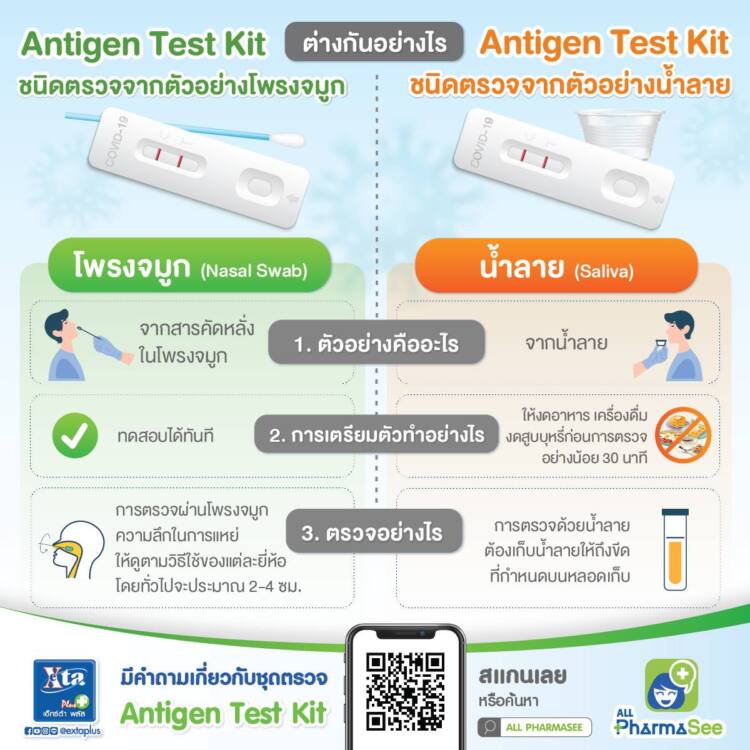 Antigen Test Kit
ชนิดตรวจจากตัวอย่างโพรงจมูก

ต่างกันอย่างไร

Antigen Test Kit
ชนิดตรวจจากตัวอย่างน้ำลาย

COVID-19

COVID-19

โพรงจมูก (Nasal Swab)

น้ำลาย (Saliva)

1. ตัวอย่างคืออะไร

จากสารคัดหลั่งในโพรงจมูก

จากน้ำลาย

2. การเตรียมตัวทำอย่างไร

ทดสอบได้ทันที

ให้งดอาหาร เครื่องดื่ม งดสูบบุหรี่ก่อนการตรวจ อย่างน้อย 30 นาที

3. ตรวจอย่างไร

การตรวจผ่านโพรงจมูก ความลึกในการแหย่ ให้ดูตามวิธีใช้ของแต่ละยี่ห้อ โดยทั่วไปจะประมาณ 2-4 ซม.

การตรวจด้วยน้ำลาย ต้องเก็บน้ำลายให้ถึงขีด ที่กำหนดบนหลอดเก็บ

Xta Plus เอ็กซ์ต้า พลัส
@extaplus

มีคำถามเกี่ยวกับชุดตรวจ
Antigen Test Kit

สแกนเลย
หรือค้นหา
ALL PHARMASEE

ALL PharmaSee